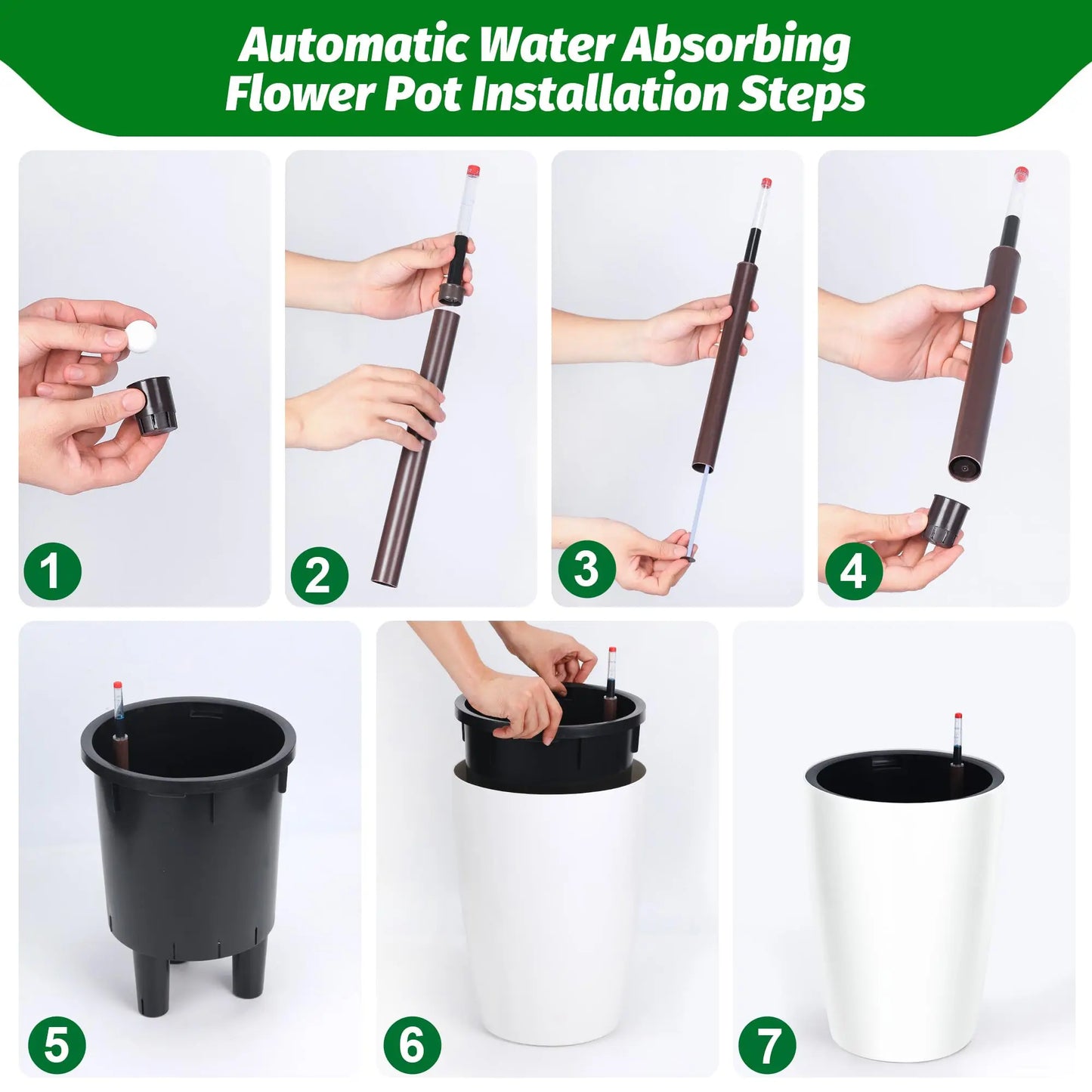 Automatic Water Absorbing Flower Pot Installation Steps

1

2

3

4

5

6

7